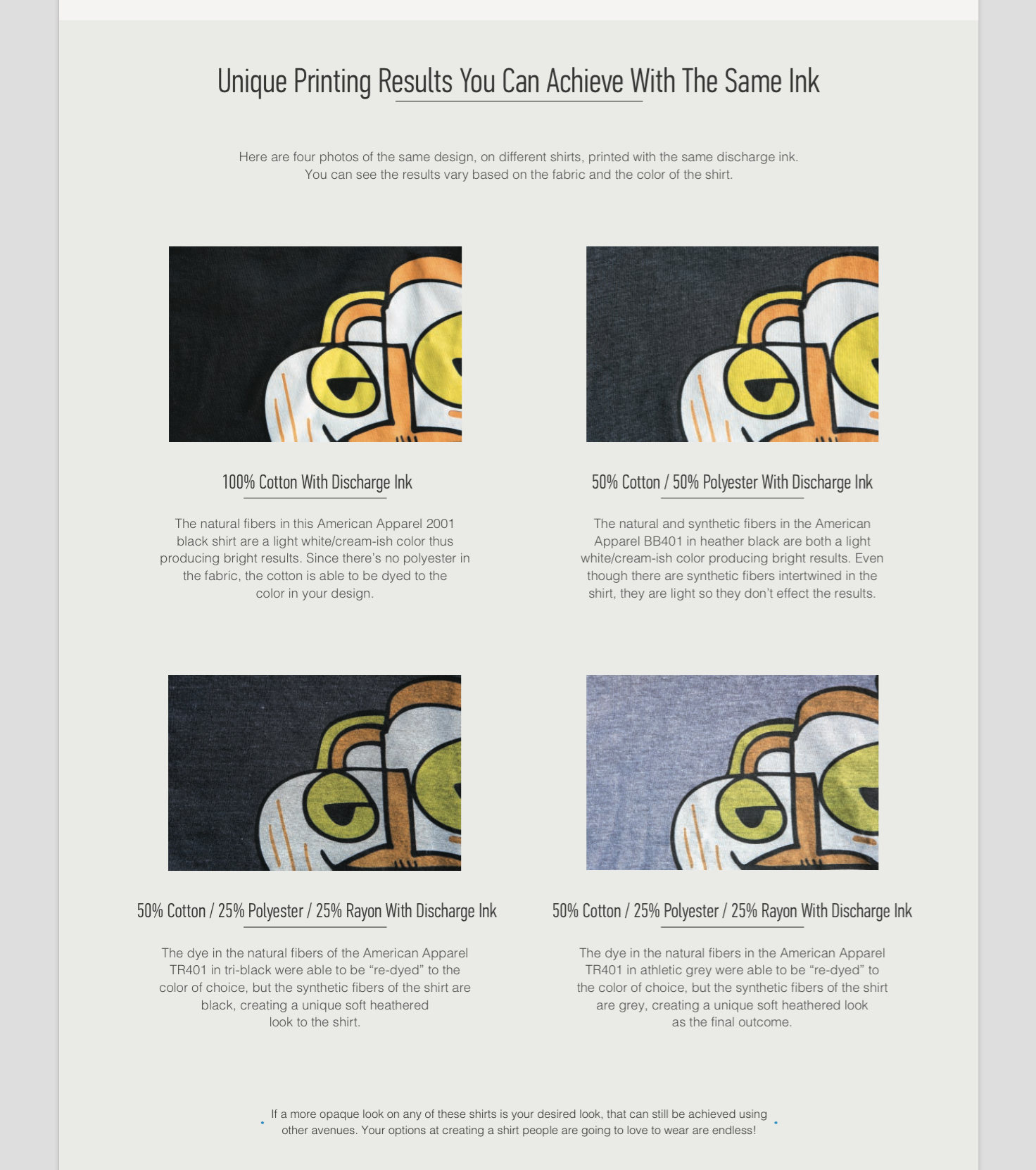 Unique Printing Results You Can Achieve With The Same Ink

Here are four photos of the same design, on different shirts, printed with the same discharge ink. You can see the results vary based on the fabric and the color of the shirt.

100% Cotton With Discharge Ink

The natural fibers in this American Apparel 2001 black shirt are a light white/cream-ish color thus producing bright results. Since there's no polyester in the fabric, the cotton is able to be dyed to the color in your design.

50% Cotton / 50% Polyester With Discharge Ink

The natural and synthetic fibers in the American Apparel BB401 in heather black are both a light white/cream-ish color producing bright results. Even though there are synthetic fibers intertwined in the shirt, they are light so they don't effect the results.

50% Cotton / 25% Polyester / 25% Rayon With Discharge Ink

The dye in the natural fibers of the American Apparel TR401 in tri-black were able to be "re-dyed" to the color of choice, but the synthetic fibers of the shirt are black, creating a unique soft heathered look to the shirt.

50% Cotton / 25% Polyester / 25% Rayon With Discharge Ink

The dye in the natural fibers in the American Apparel TR401 in athletic grey were able to be "re-dyed" to the color of choice, but the synthetic fibers of the shirt are grey, creating a unique soft heathered look as the final outcome.

If a more opaque look on any of these shirts is your desired look, that can still be achieved using other avenues. Your options at creating a shirt people are going to love to wear are endless!